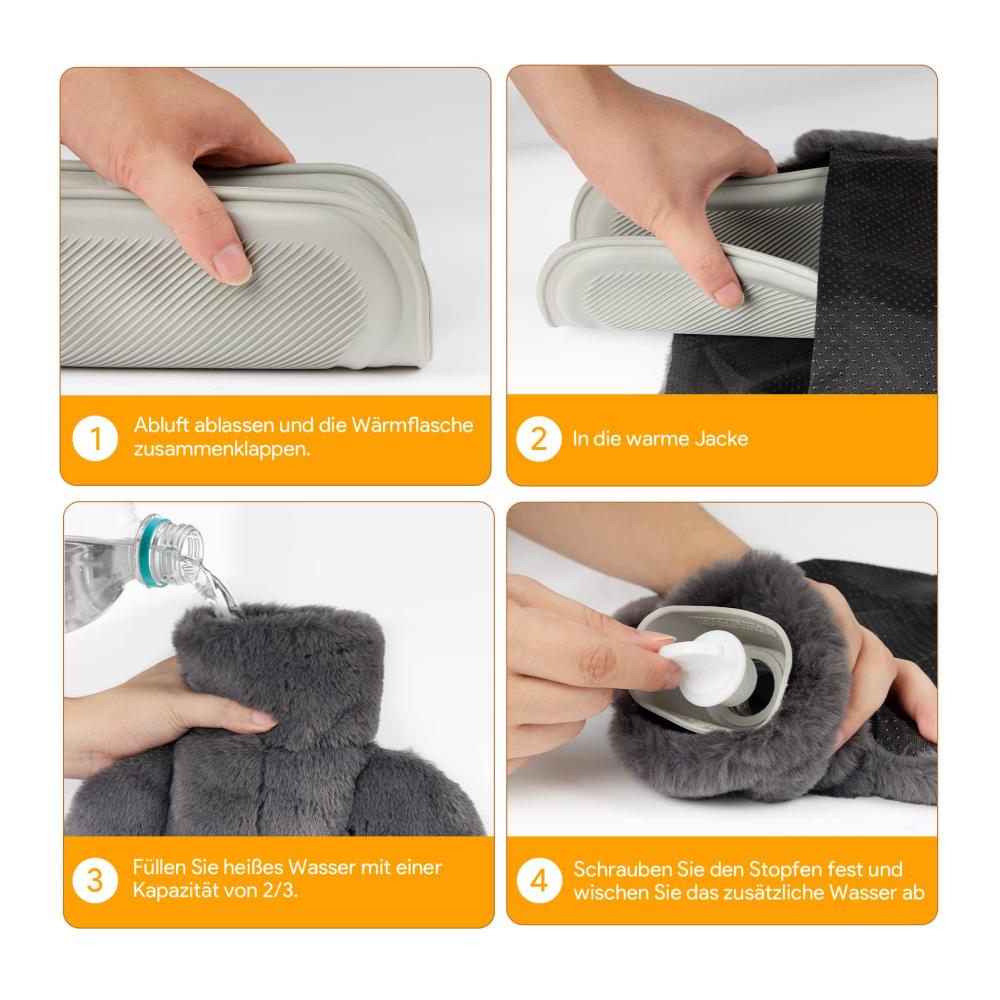 1 Abluft ablassen und die Wärmflasche zusammenklappen.

2 In die warme Jacke

3 Füllen Sie heißes Wasser mit einer Kapazität von 2/3.

4 Schrauben Sie den Stopfen fest und wischen Sie das zusätzliche Wasser ab